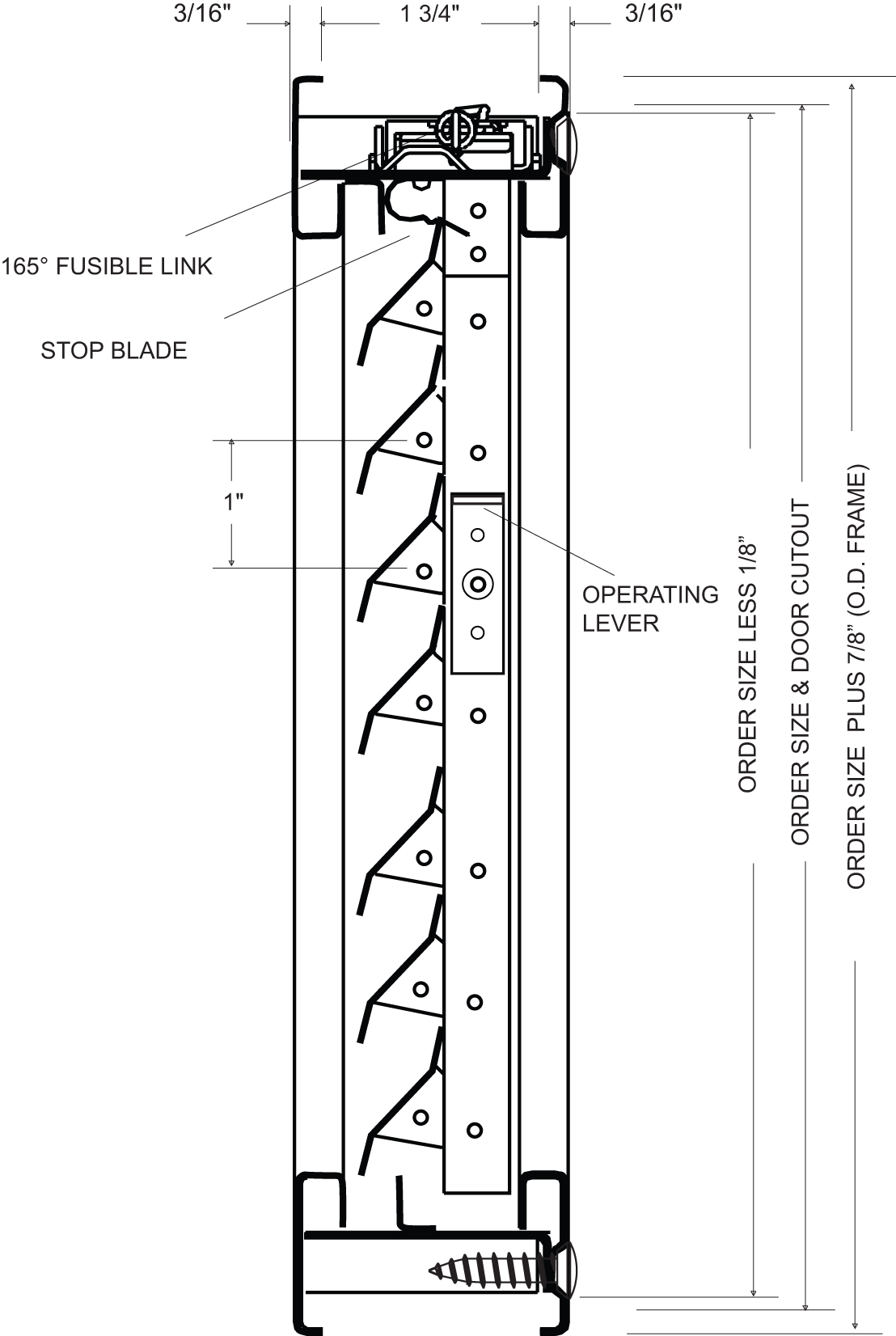 3/16"
1 3/4"
3/16"

165° FUSIBLE LINK

STOP BLADE

1"

OPERATING LEVER

ORDER SIZE LESS 1/8"
ORDER SIZE & DOOR CUTOUT
ORDER SIZE PLUS 7/8" (O.D. FRAME)